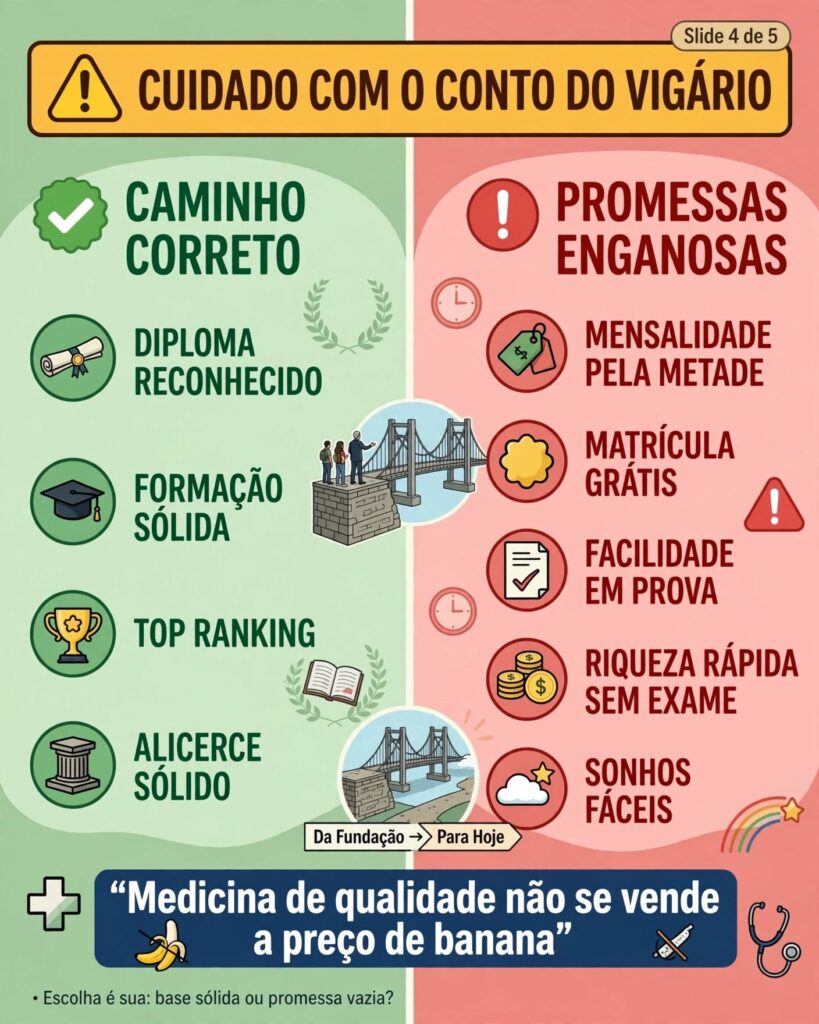 Slide 4 de 5

CUIDADO COM O CONTO DO VIGÁRIO

CAMINHO CORRETO

DIPLOMA RECONHECIDO

FORMAÇÃO SÓLIDA

TOP RANKING

ALICERCE SÓLIDO

PROMESSAS ENGANOSAS

MENSALIDADE PELA METADE

MATRÍCULA GRÁTIS

FACILIDADE EM PROVA

RIQUEZA RÁPIDA SEM EXAME

SONHOS FÁCEIS

Da Fundação → Para Hoje

"Medicina de qualidade não se vende a preço de banana"

• Escolha é sua: base sólida ou promessa vazia?